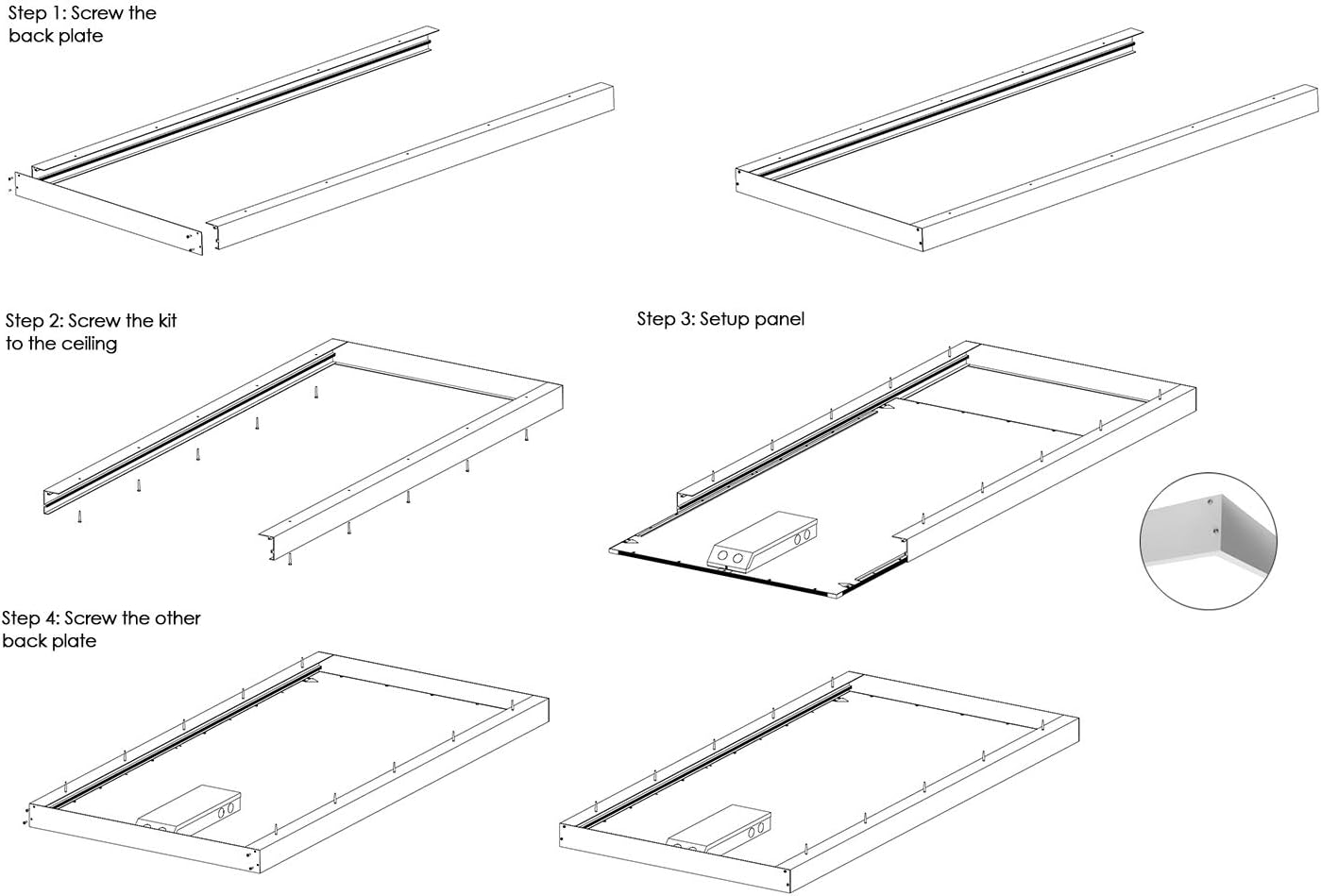 Step 1: Screw the back plate

Step 2: Screw the kit to the ceiling

Step 3: Setup panel

Step 4: Screw the other back plate