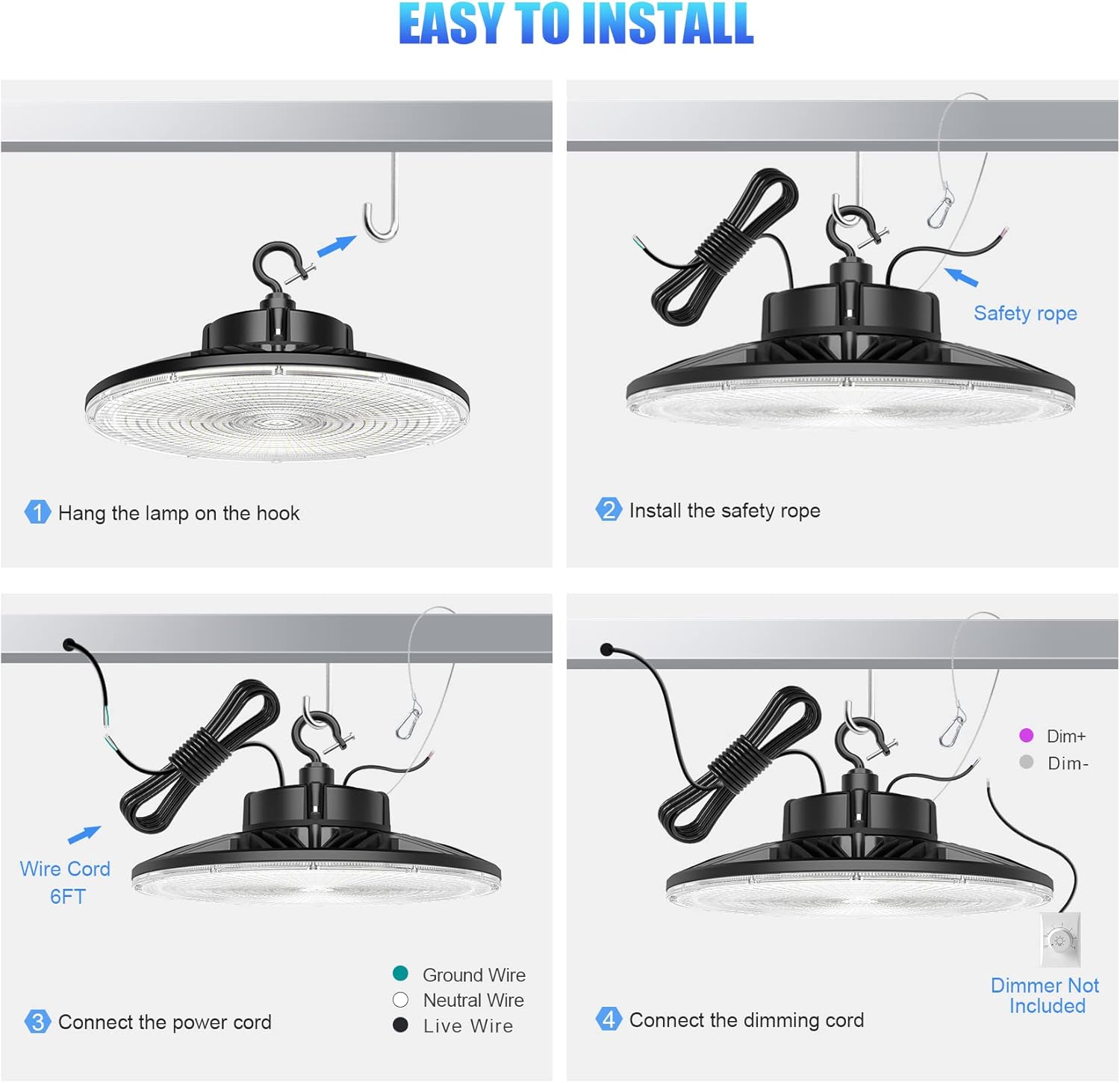 EASY TO INSTALL

1 Hang the lamp on the hook

Safety rope

2 Install the safety rope

Wire Cord 6FT

Ground Wire
Neutral Wire
Live Wire

3 Connect the power cord

Dim+
Dim-

Dimmer Not Included

4 Connect the dimming cord