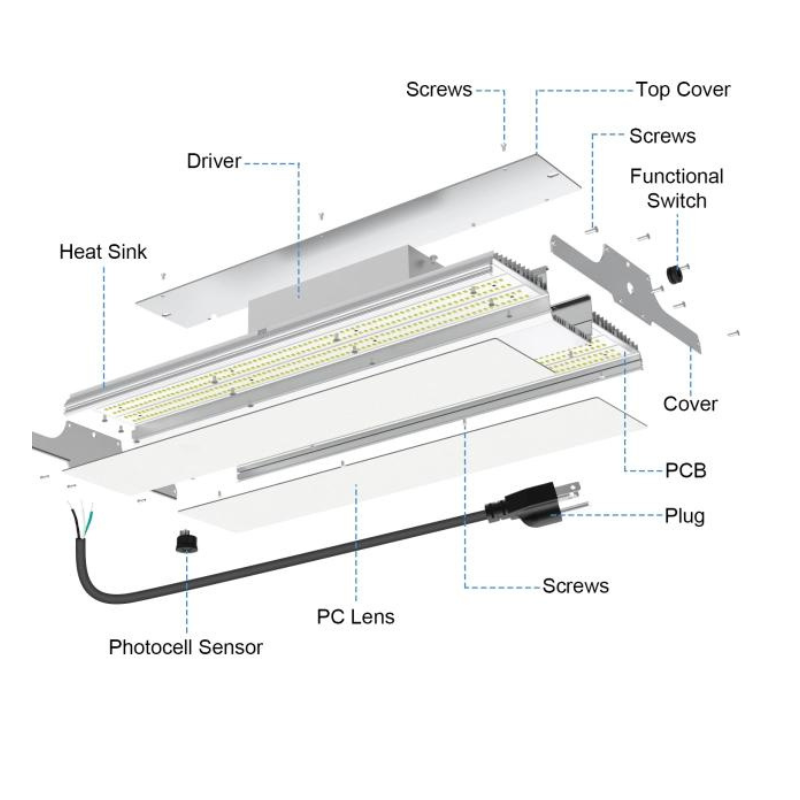 Screws
Top Cover
Screws
Driver
Functional Switch
Heat Sink
Cover
PCB
Plug
Screws
PC Lens
Photocell Sensor