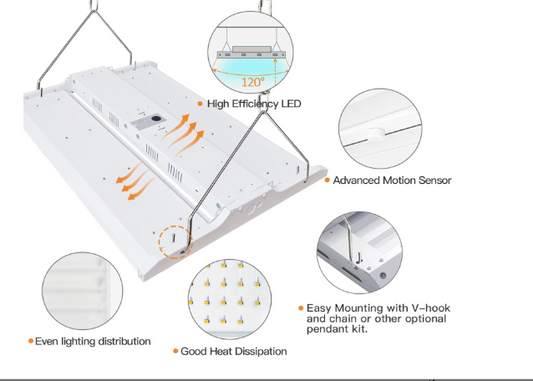 120°

High Efficiency LED

Advanced Motion Sensor

Easy Mounting with V-hook and chain or other optional pendant kit.

Even lighting distribution

Good Heat Dissipation