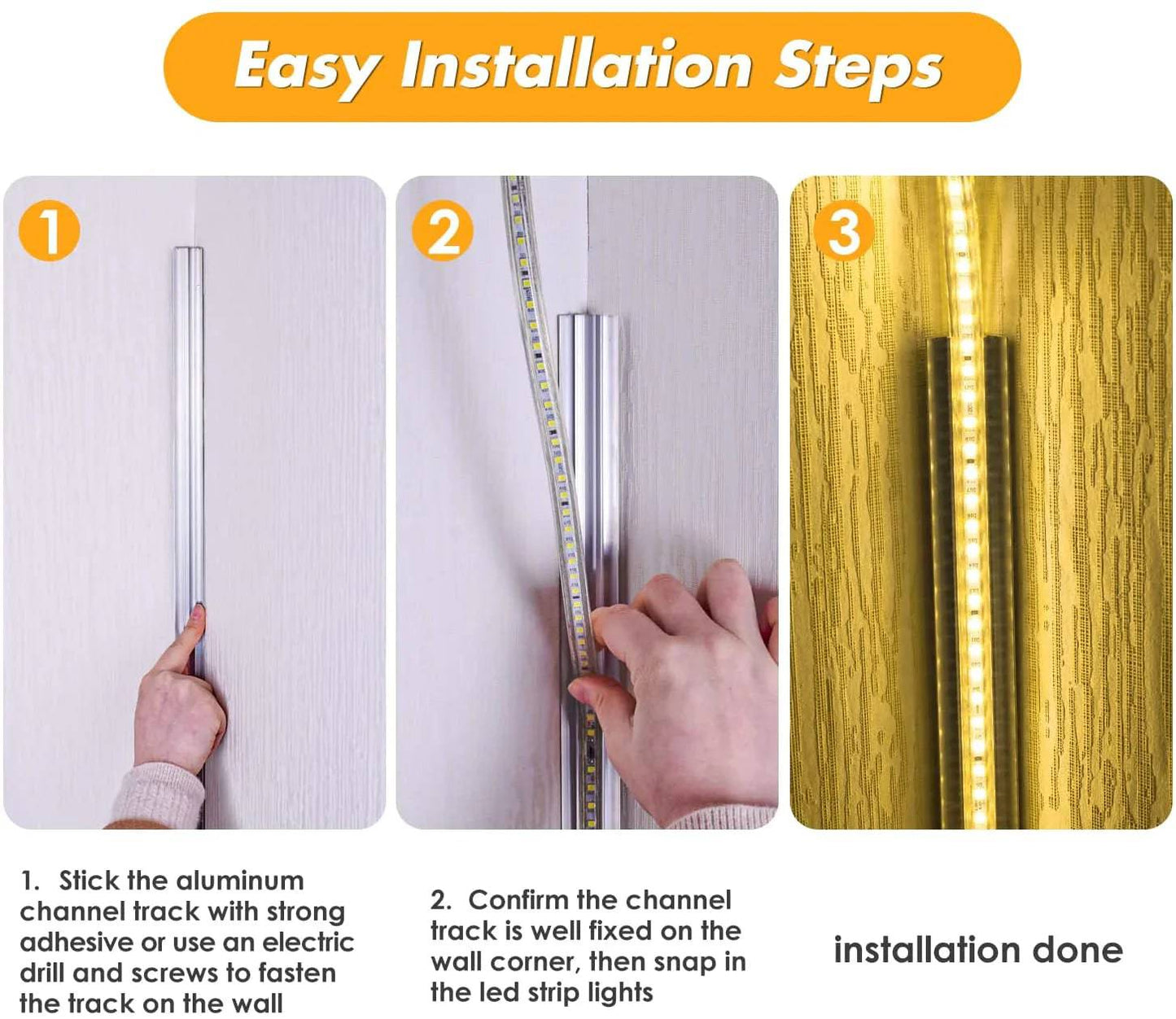 Easy Installation Steps

1

2

3

1. Stick the aluminum channel track with strong adhesive or use an electric drill and screws to fasten the track on the wall

2. Confirm the channel track is well fixed on the wall corner, then snap in the led strip lights

installation done