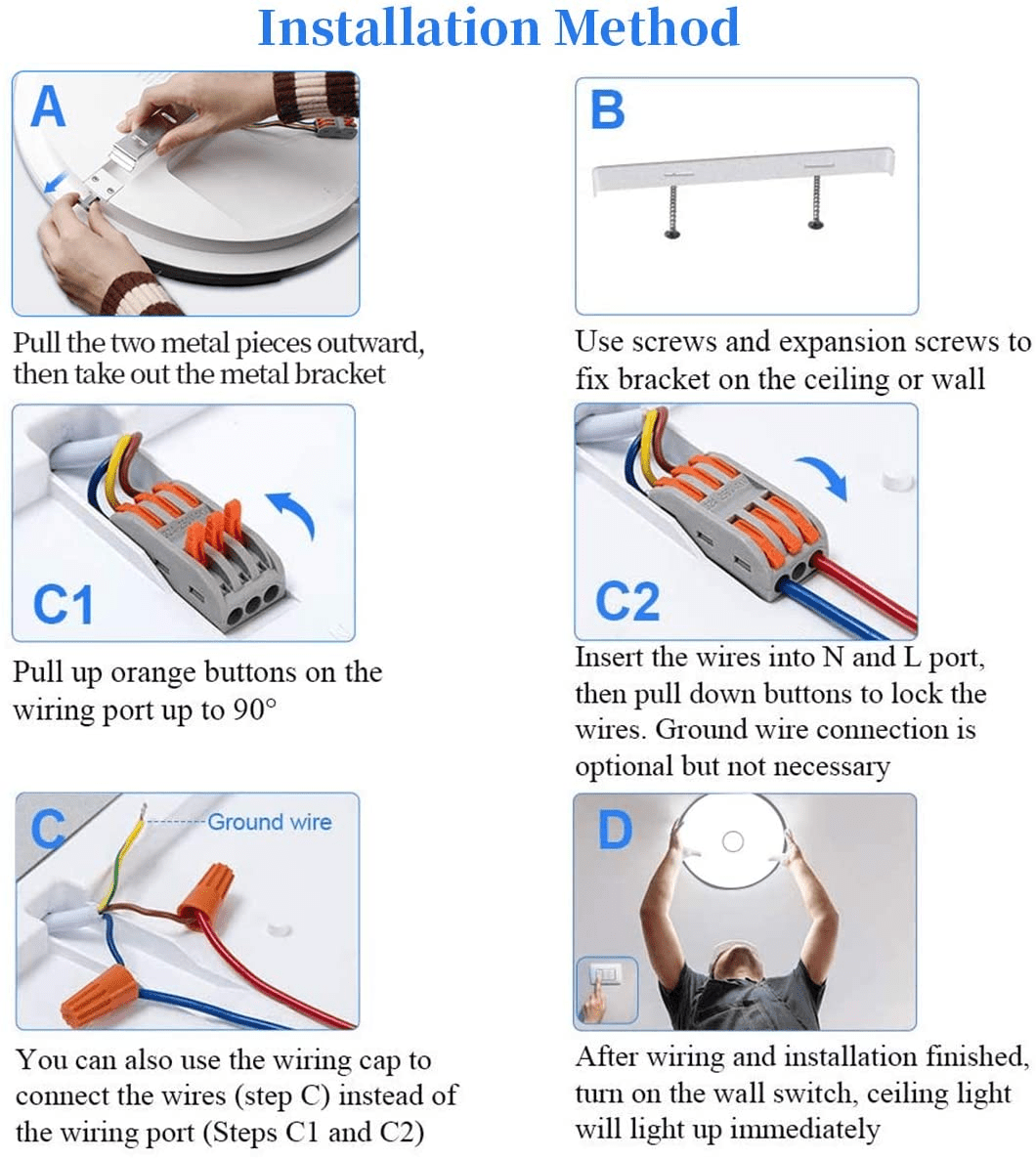 Installation Method

A

Pull the two metal pieces outward, then take out the metal bracket

B

Use screws and expansion screws to fix bracket on the ceiling or wall

C1

Pull up orange buttons on the wiring port up to 90°

C2

Insert the wires into N and L port, then pull down buttons to lock the wires. Ground wire connection is optional but not necessary

C

Ground wire

You can also use the wiring cap to connect the wires (step C) instead of the wiring port (Steps C1 and C2)

D

After wiring and installation finished, turn on the wall switch, ceiling light will light up immediately