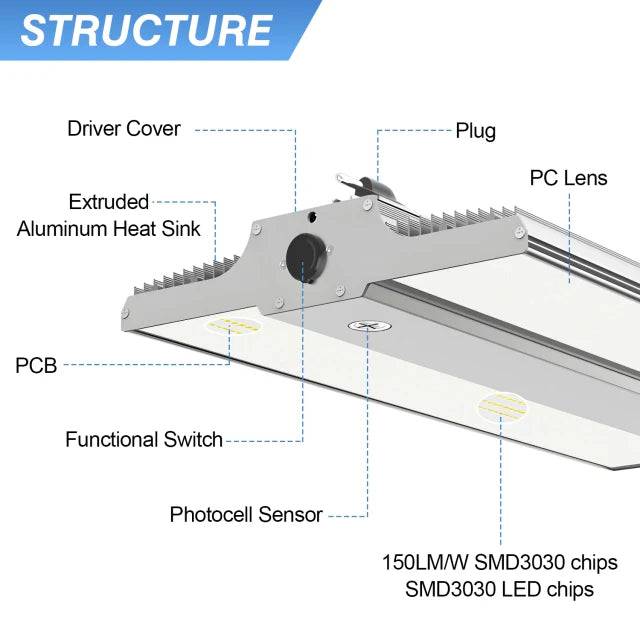 STRUCTURE

Driver Cover

Plug

PC Lens

Extruded Aluminum Heat Sink

PCB

Functional Switch

Photocell Sensor

150LM/W SMD3030 chips
SMD3030 LED chips