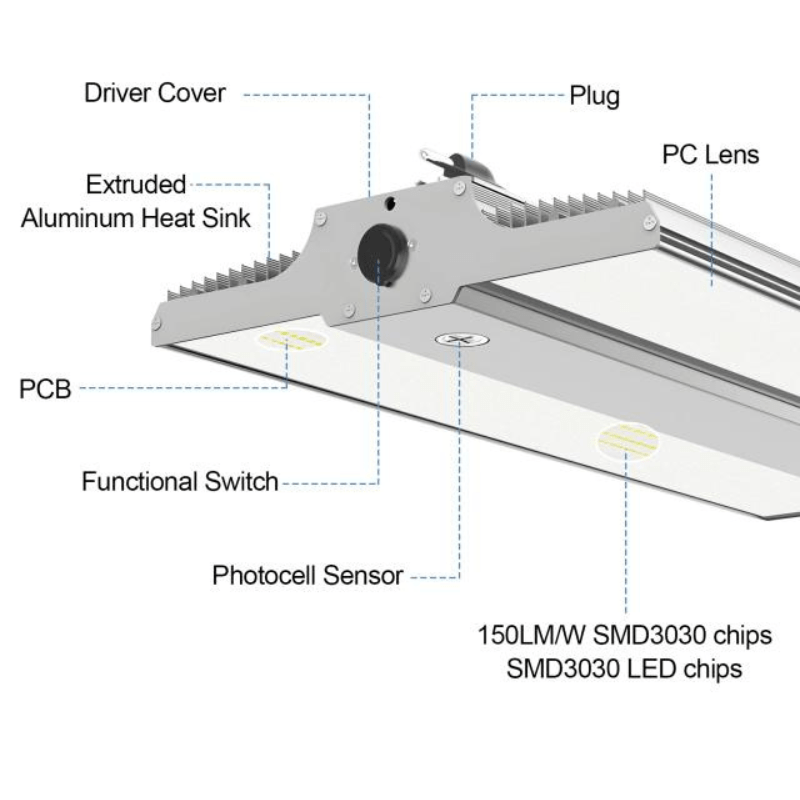 Driver Cover

Plug

PC Lens

Extruded
Aluminum Heat Sink

PCB

Functional Switch

Photocell Sensor

150LM/W SMD3030 chips
SMD3030 LED chips