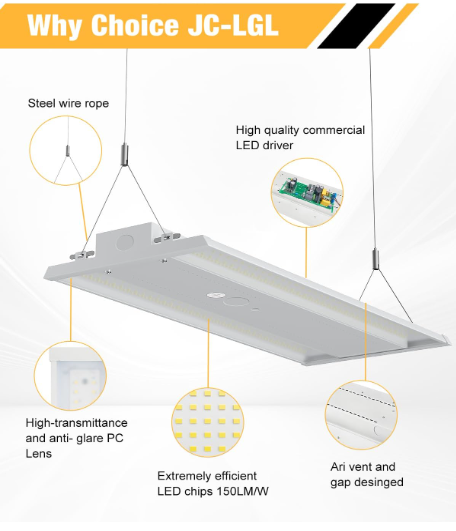 Why Choice JC-LGL

Steel wire rope

High quality commercial LED driver

High-transmittance and anti- glare PC Lens

Extremely efficient LED chips 150LM/W

Ari vent and gap desinged