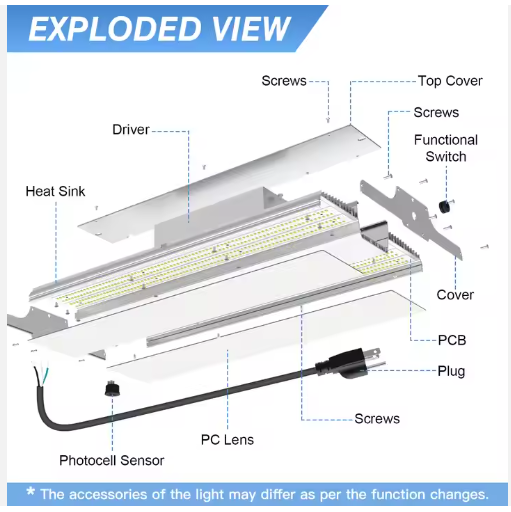 EXPLODED VIEW

Screws

Top Cover

Screws

Driver

Functional Switch

Heat Sink

Cover

PCB

Plug

Screws

PC Lens

Photocell Sensor

* The accessories of the light may differ as per the function changes.