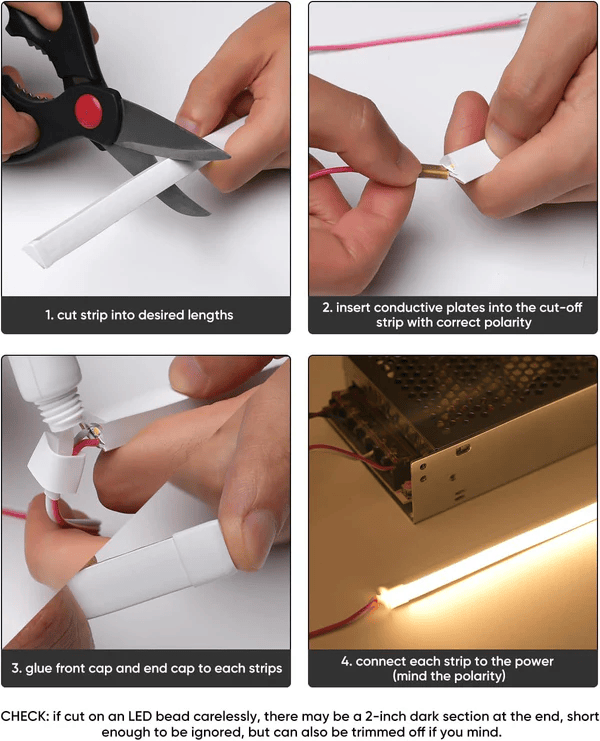 1. cut strip into desired lengths

2. insert conductive plates into the cut-off strip with correct polarity

3. glue front cap and end cap to each strips

4. connect each strip to the power (mind the polarity)

CHECK: if cut on an LED bead carelessly, there may be a 2-inch dark section at the end, short enough to be ignored, but can also be trimmed off if you mind.