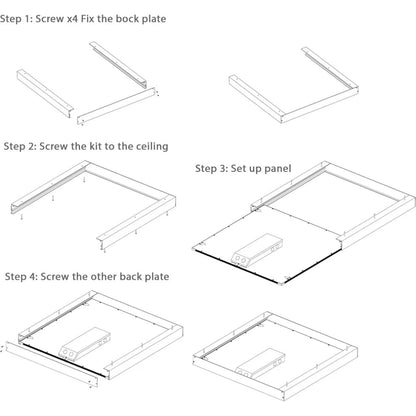 Step 1: Screw x4 Fix the bock plate

Step 2: Screw the kit to the ceiling

Step 3: Set up panel

Step 4: Screw the other back plate