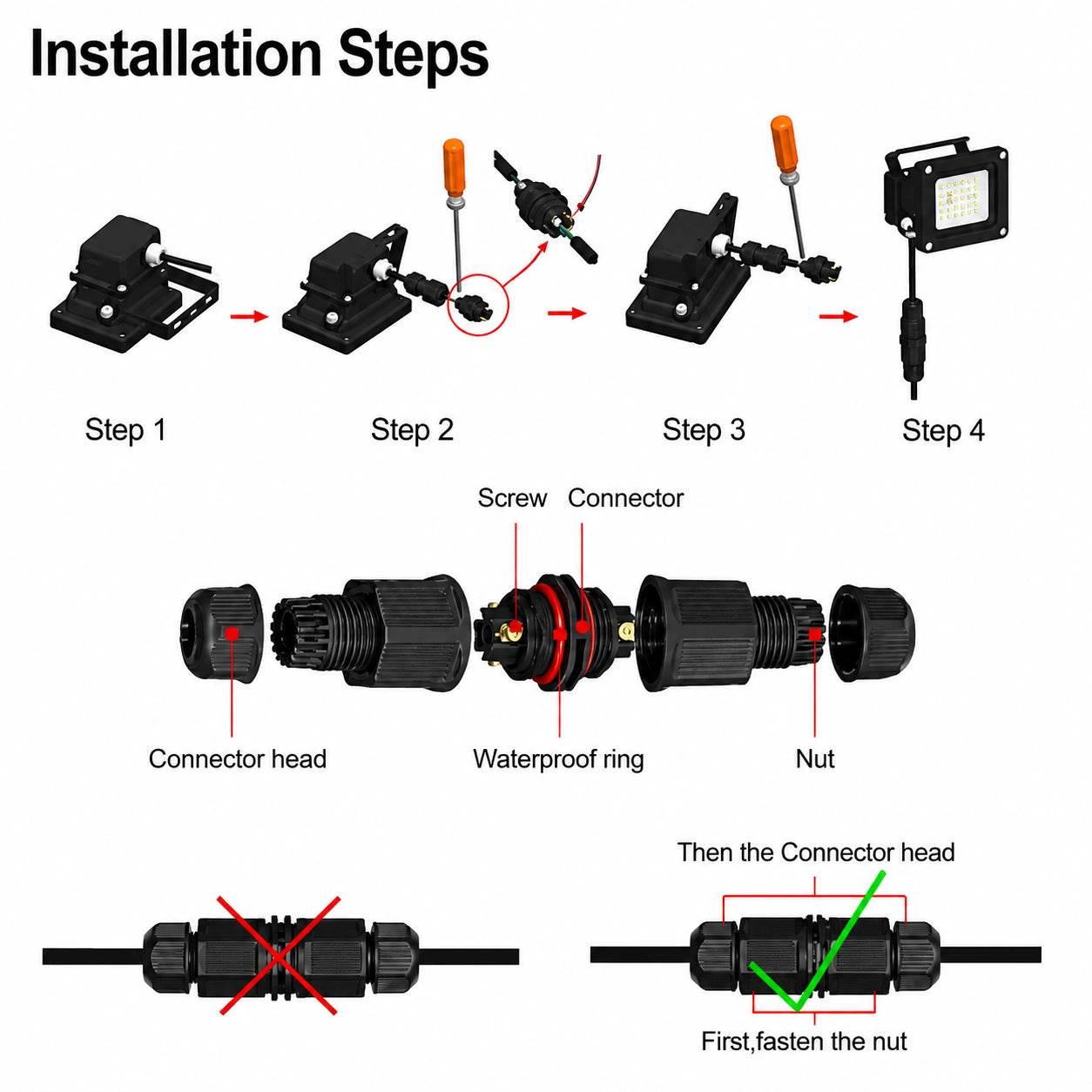 Installation Steps

Step 1

Step 2

Step 3

Step 4

Screw

Connector

Connector head

Waterproof ring

Nut

Then the Connector head

First,fasten the nut