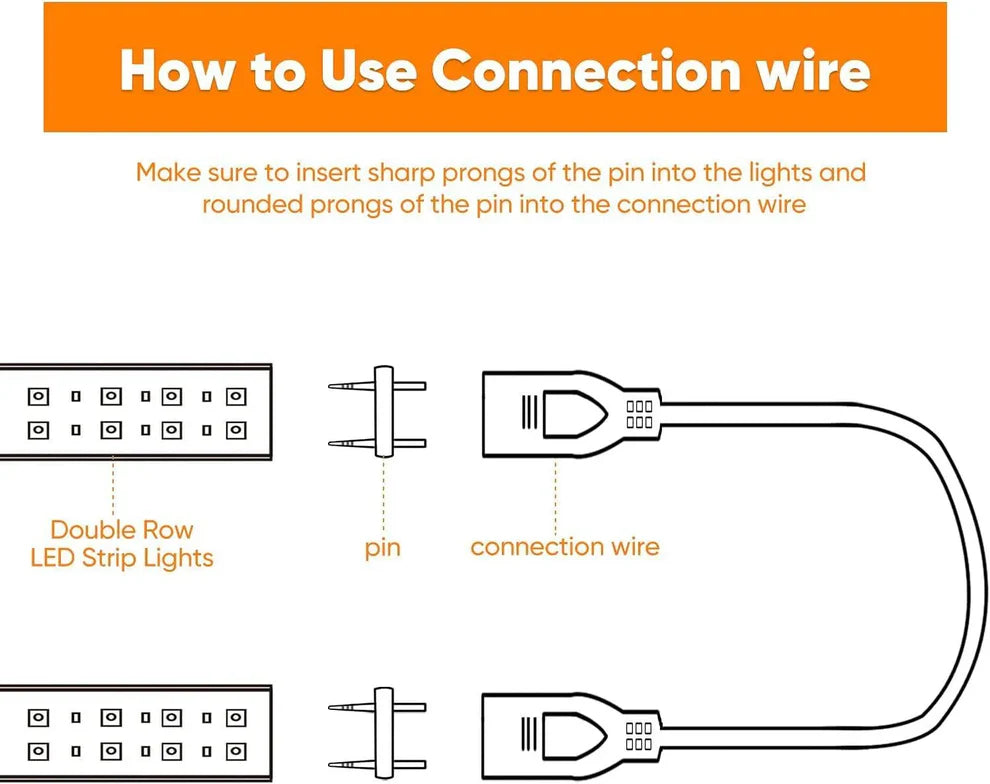 How to Use Connection wire

Make sure to insert sharp prongs of the pin into the lights and rounded prongs of the pin into the connection wire

Double Row LED Strip Lights

pin

connection wire