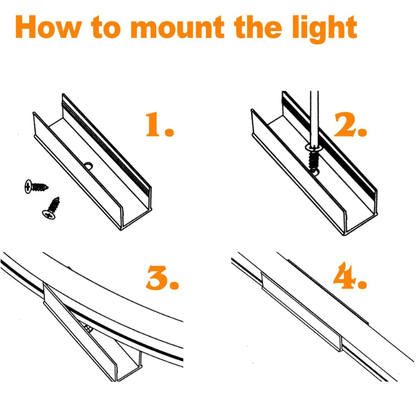 How to mount the light

1.

2.

3.

4.