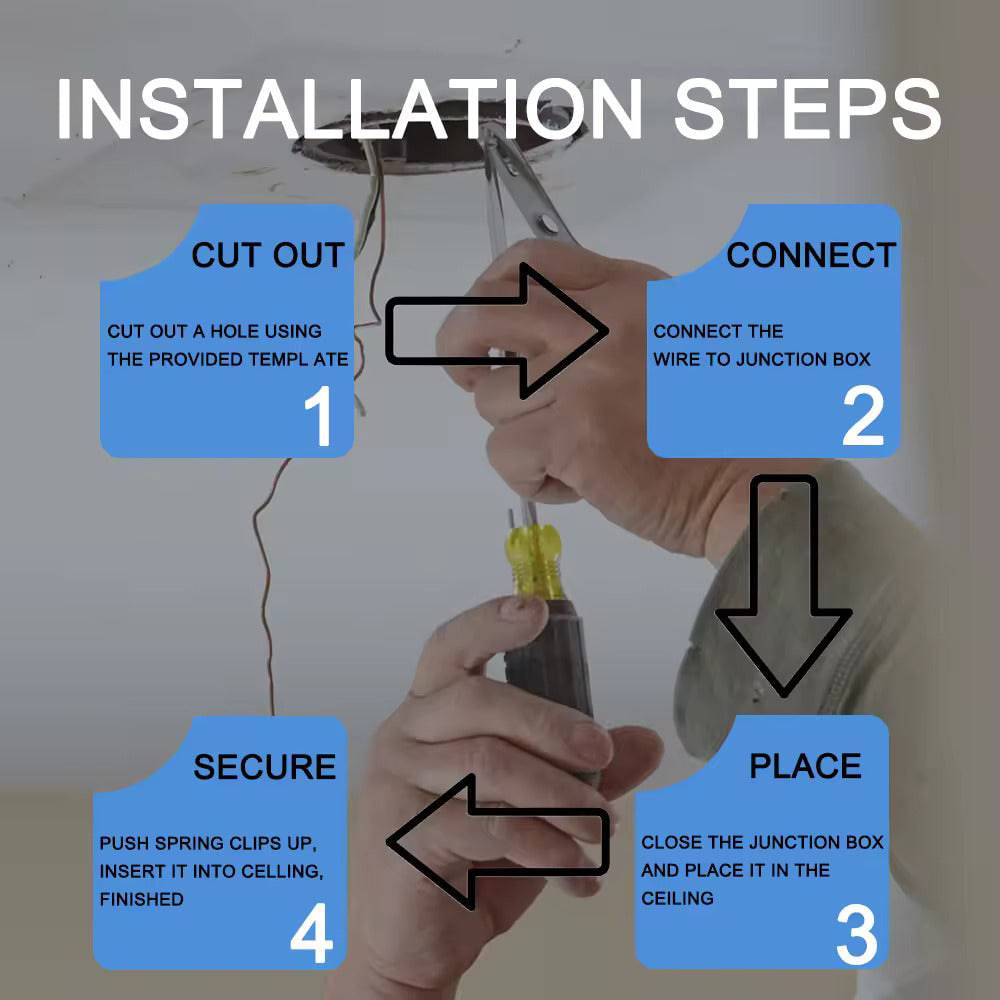 INSTALLATION STEPS

CUT OUT

CUT OUT A HOLE USING THE PROVIDED TEMPL ATE

1

CONNECT

CONNECT THE WIRE TO JUNCTION BOX

2

PLACE

CLOSE THE JUNCTION BOX AND PLACE IT IN THE CEILING

3

SECURE

PUSH SPRING CLIPS UP, INSERT IT INTO CELLING, FINISHED

4