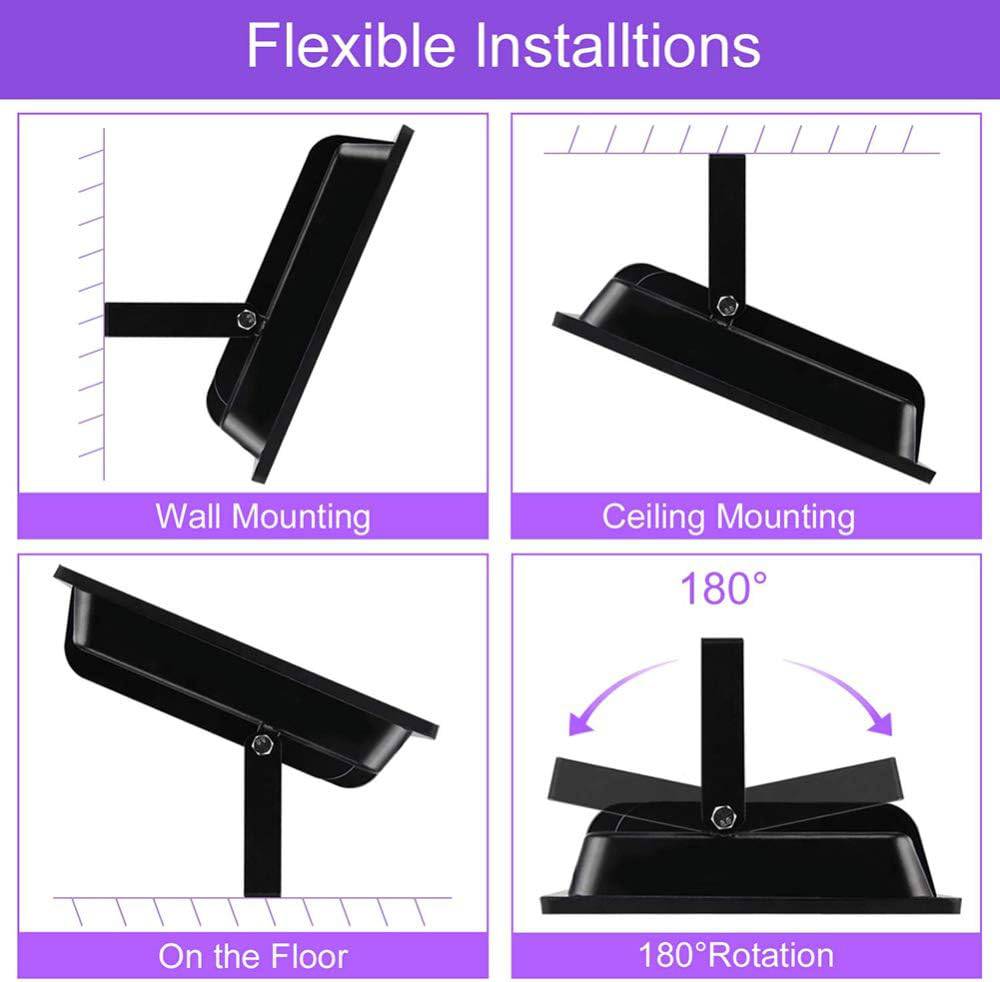 Flexible Installtions

Wall Mounting

Ceiling Mounting

On the Floor

180°

180°Rotation