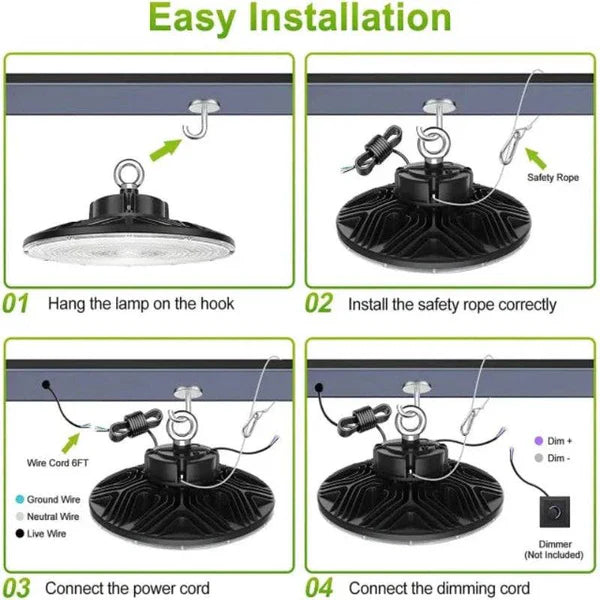 Easy Installation

01 Hang the lamp on the hook

Safety Rope

02 Install the safety rope correctly

Wire Cord 6FT

Ground Wire
Neutral Wire
Live Wire

03 Connect the power cord

Dim +
Dim -

Dimmer
(Not Included)

04 Connect the dimming cord