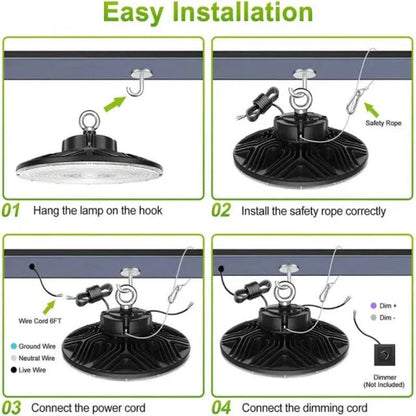 Easy Installation

01 Hang the lamp on the hook

Safety Rope

02 Install the safety rope correctly

Wire Cord 6FT

Ground Wire
Neutral Wire
Live Wire

03 Connect the power cord

Dim +
Dim -

Dimmer
(Not Included)

04 Connect the dimming cord