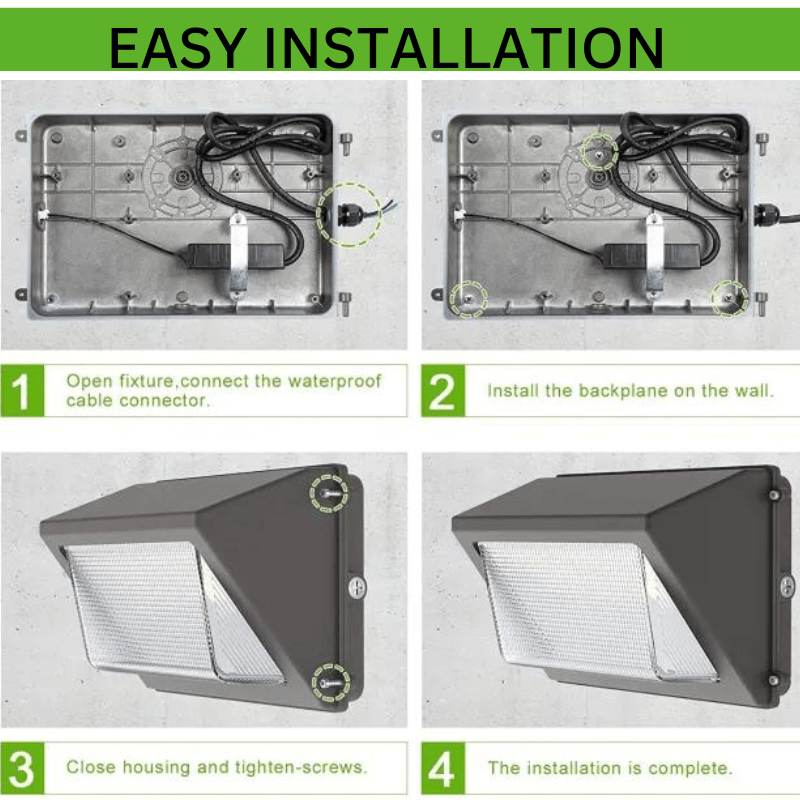 EASY INSTALLATION

1 Open fixture,connect the waterproof cable connector.

2 Install the backplane on the wall.

3 Close housing and tighten-screws.

4 The installation is complete.