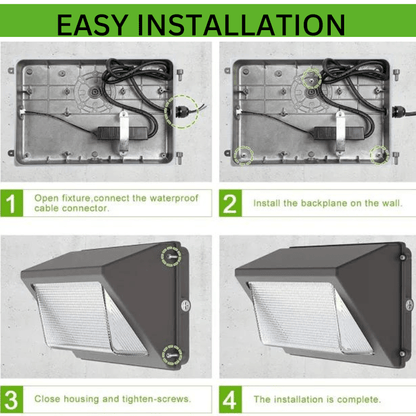 EASY INSTALLATION

1 Open fixture,connect the waterproof cable connector.

2 Install the backplane on the wall.

3 Close housing and tighten-screws.

4 The installation is complete.